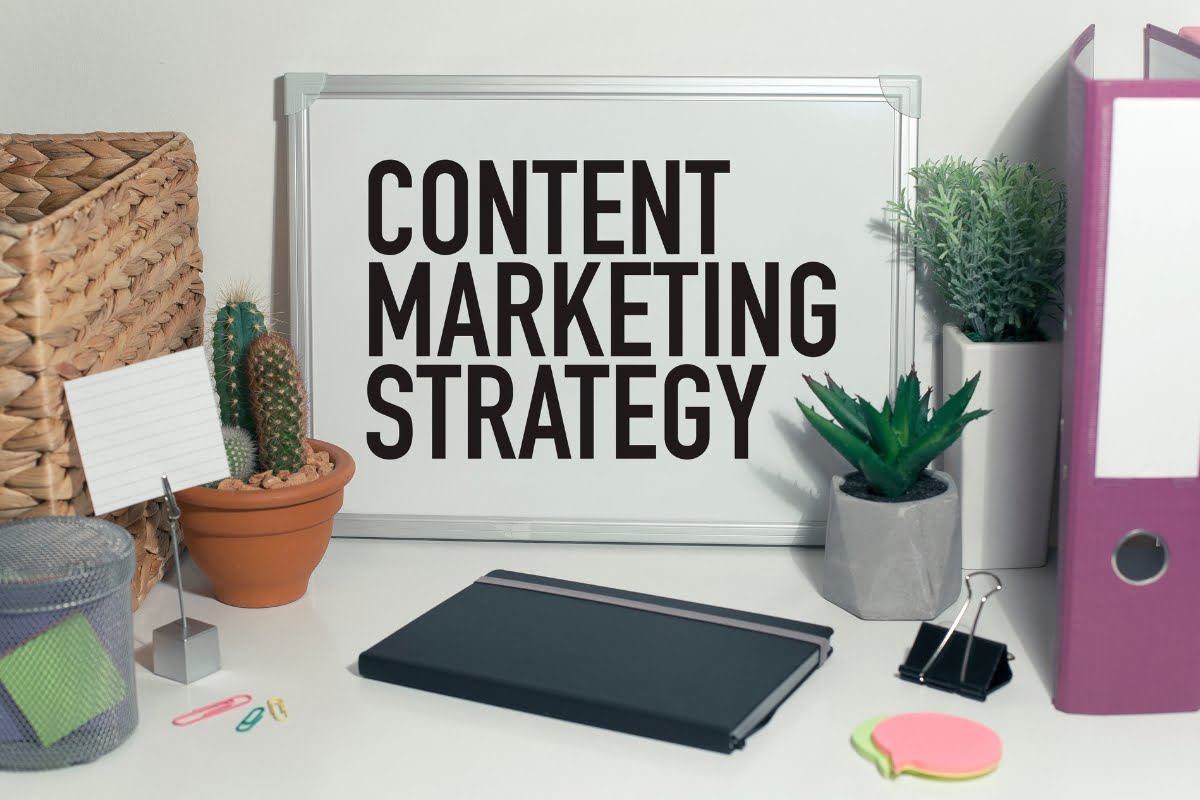 CONTENT
MARKETING
STRATEGY